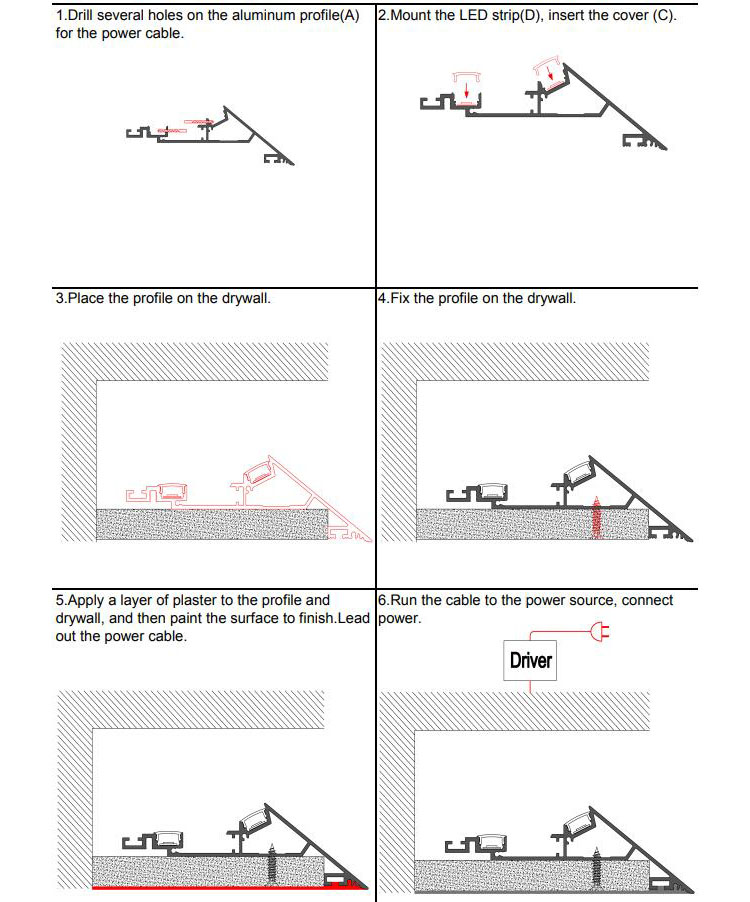 1.Drill several holes on the aluminum profile(A) for the power cable.

2.Mount the LED strip(D), insert the cover (C).

3.Place the profile on the drywall.

4.Fix the profile on the drywall.

5.Apply a layer of plaster to the profile and drywall, and then paint the surface to finish.Lead out the power cable.

6.Run the cable to the power source, connect power.

Driver